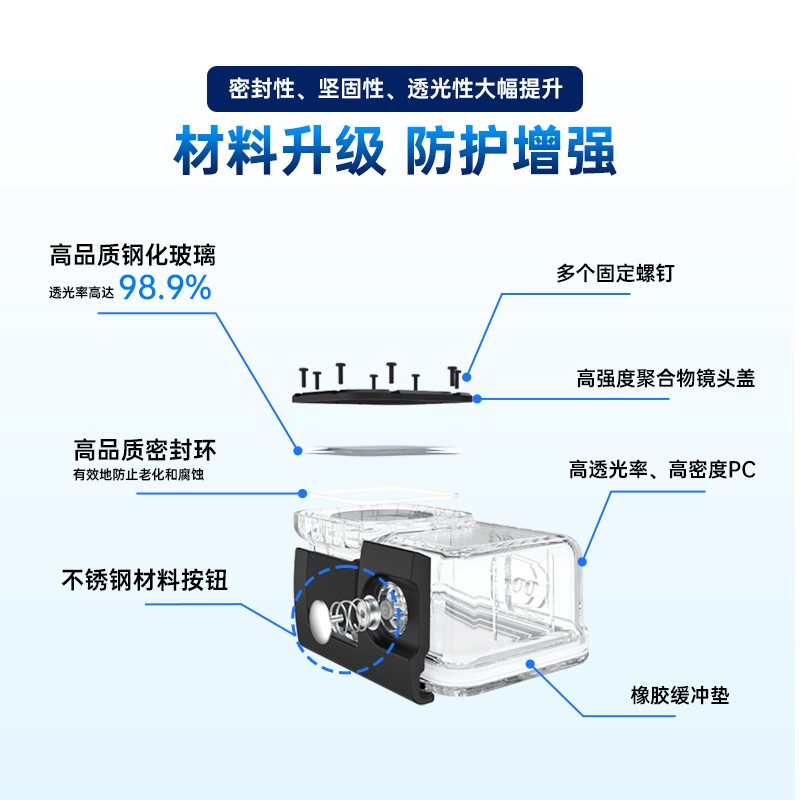 密封性、坚固性、透光性大幅提升

材料升级 防护增强

高品质钢化玻璃
透光率高达 98.9%

多个固定螺钉

高强度聚合物镜头盖

高品质密封环
有效地防止老化和腐蚀

高透光率、高密度PC

不锈钢材料按钮

橡胶缓冲垫