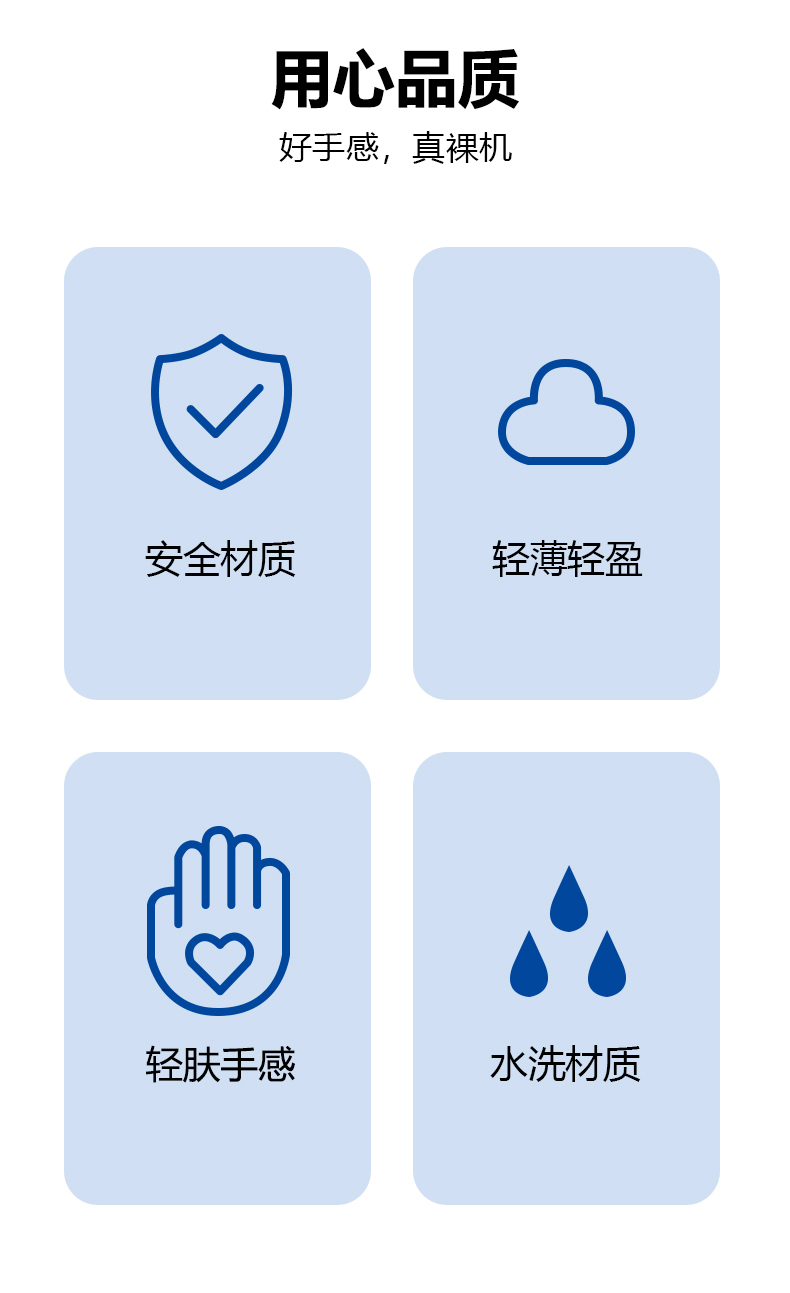 用心品质
好手感，真裸机

安全材质

轻薄轻盈

轻肤手感

水洗材质